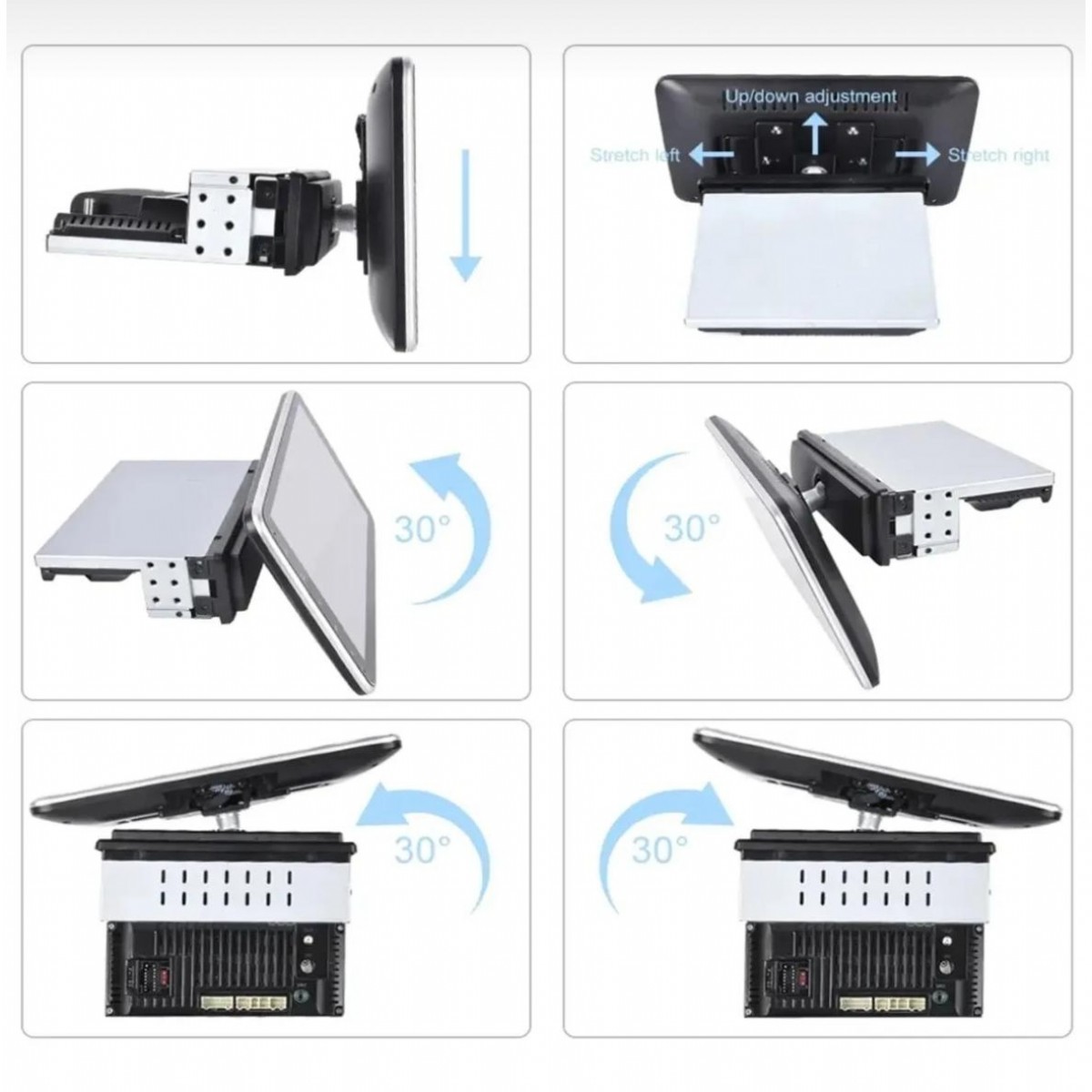 Up/down adjustment

Stretch left

Stretch right

30°

30°

30°

30°